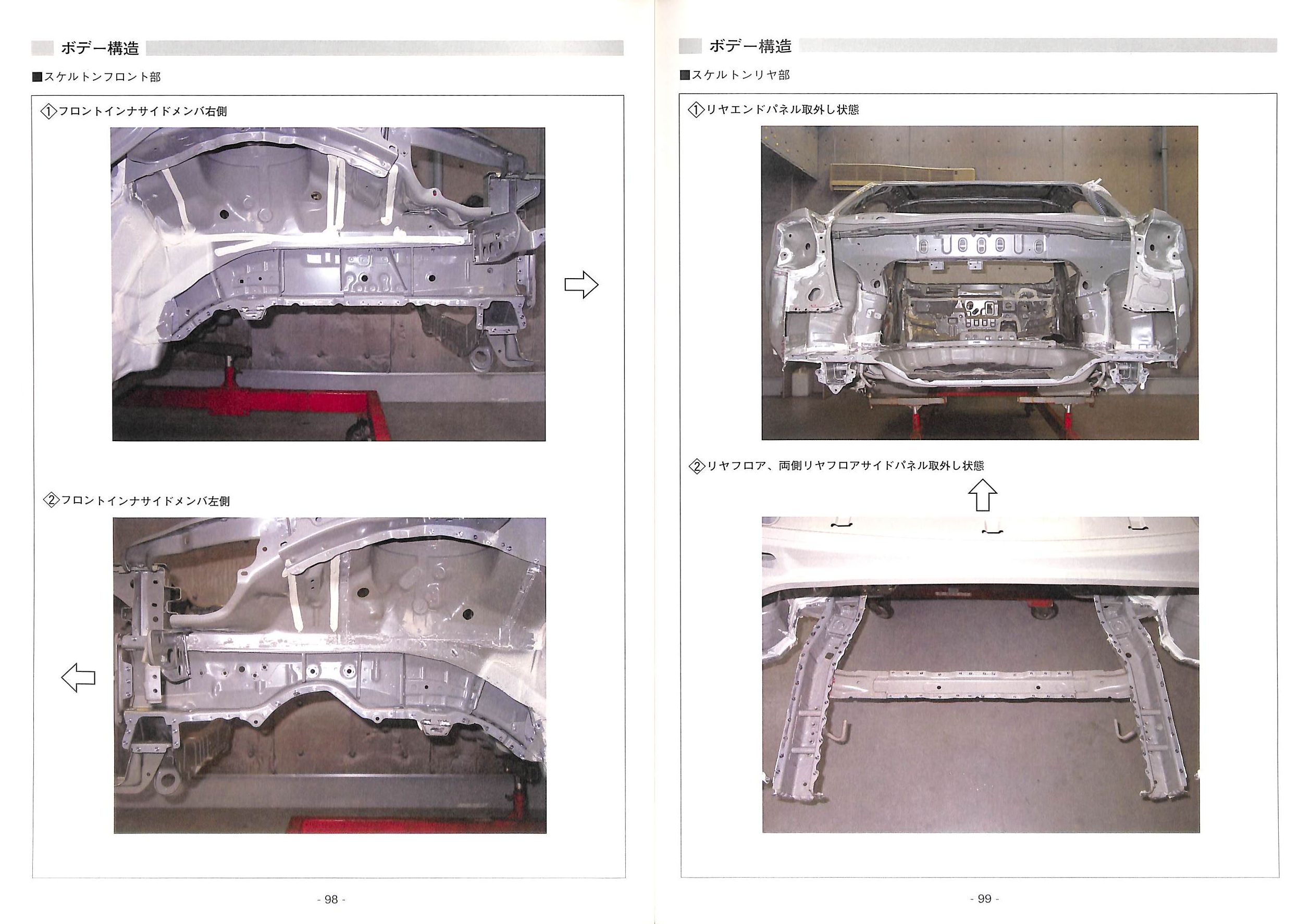 ボデー構造

■スケルトンフロント部

①フロントインナサイドメンバ右側

②フロントインナサイドメンバ左側

- 98 -

ボデー構造

■スケルトンリヤ部

①リヤエンドパネル取外し状態

②リヤフロア、両側リヤフロアサイドパネル取外し状態

- 99 -